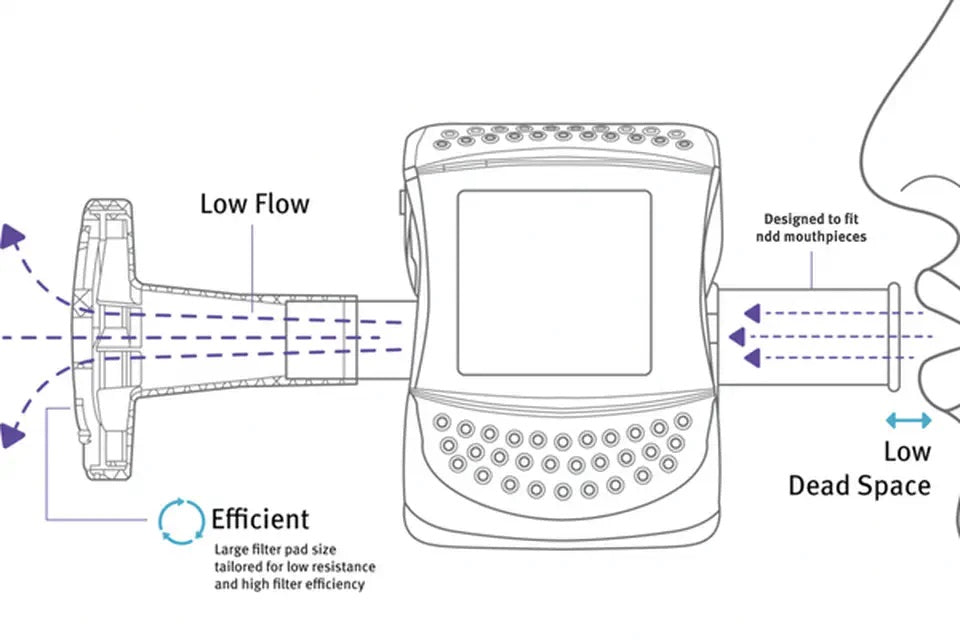 Low Flow

Designed to fit ndd mouthpieces

Low Dead Space

Efficient

Large filter pad size tailored for low resistance and high filter efficiency